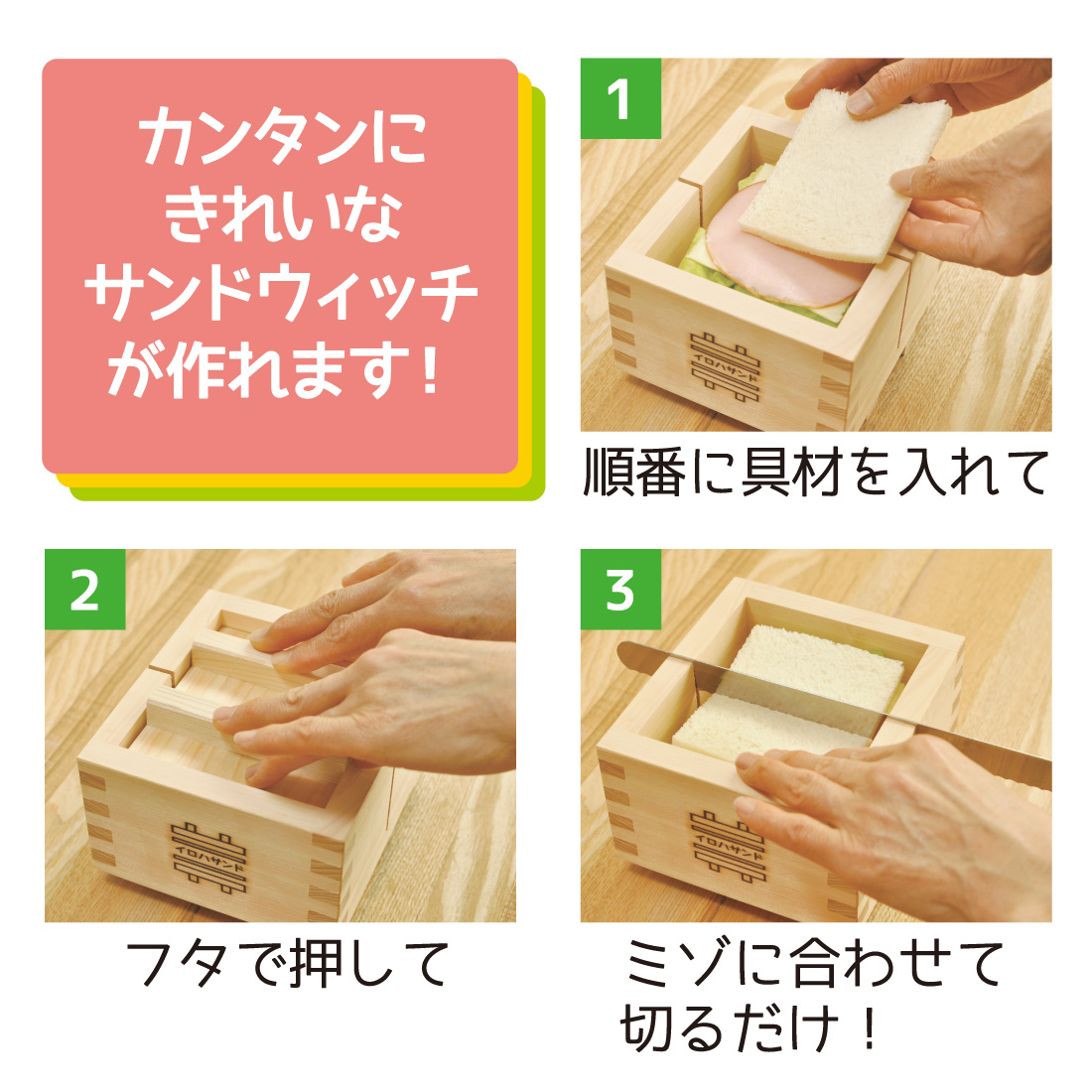 カンタンに
きれいな
サンドウィッチ
が作れます！

1
イロハサンド
順番に具材を入れて

2
イロハサンド
フタで押して

3
イロハサンド
ミゾに合わせて
切るだけ！